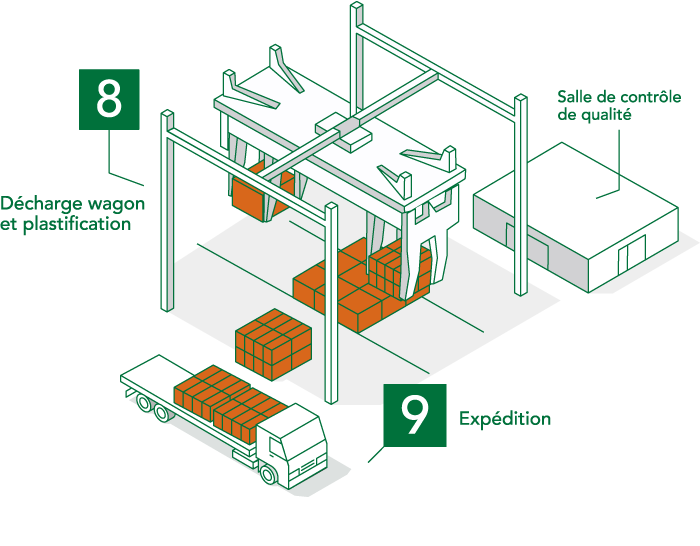 8

Décharge wagon et plastification

Salle de contrôle de qualité

9

Expédition